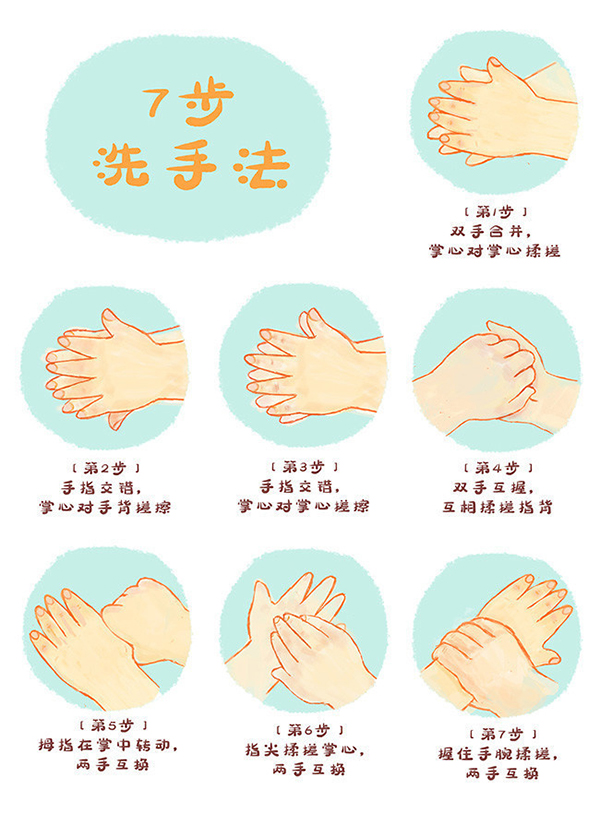 7步
洗手法

〔第1步〕
双手合并，
掌心对掌心揉搓

〔第2步〕
手指交错，
掌心对手背搓擦

〔第3步〕
手指交错，
掌心对掌心搓擦

〔第4步〕
双手互握，
互相揉搓指背

〔第5步〕
拇指在掌中转动，
两手互换

〔第6步〕
指尖揉搓掌心，
两手互换

〔第7步〕
握住手腕揉搓，
两手互换